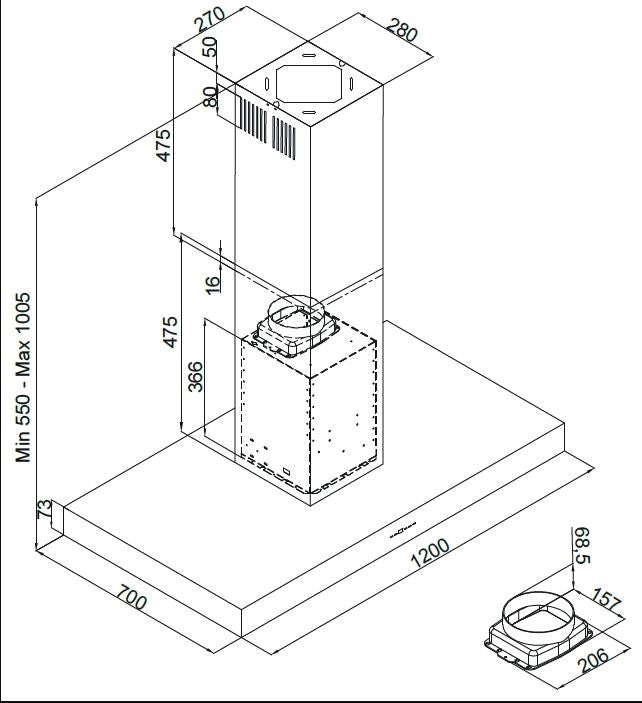 270
280
50
80
475
16
475
366
Min 550 - Max 1005
73
700
1200
68.5
157
206