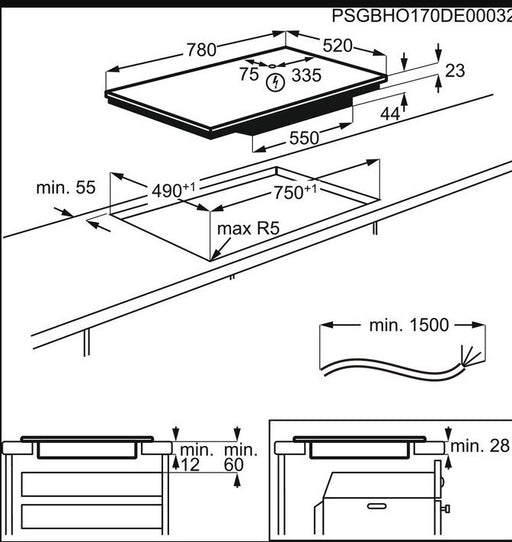 PSGBHO170DE00032

780
520
75
335
23
44
550

min. 55
$490^{+1}$
$750^{+1}$
max R5

min. 1500

min.
12
min.
60

min. 28