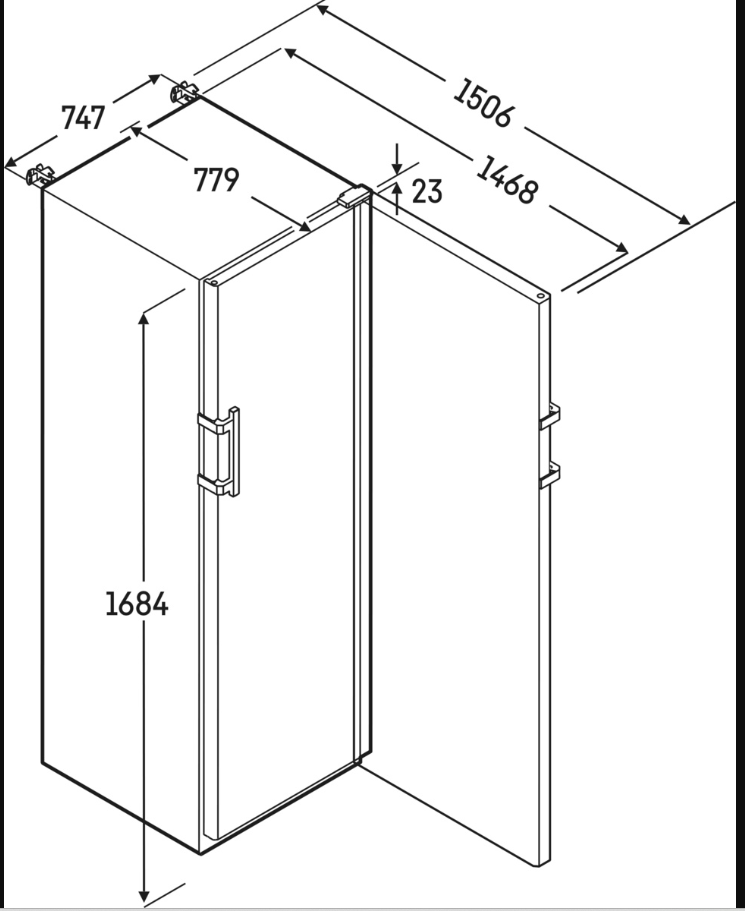 747
779
1506
1468
23
1684